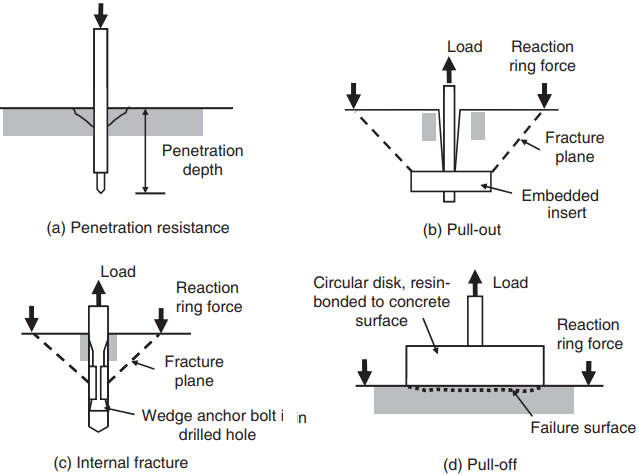 Penetration depth

(a) Penetration resistance

Load

Reaction ring force

Fracture plane

Embedded insert

(b) Pull-out

Load

Reaction ring force

Fracture plane

Wedge anchor bolt i n drilled hole

(c) Internal fracture

Circular disk, resin-bonded to concrete surface

Load

Reaction ring force

Failure surface

(d) Pull-off