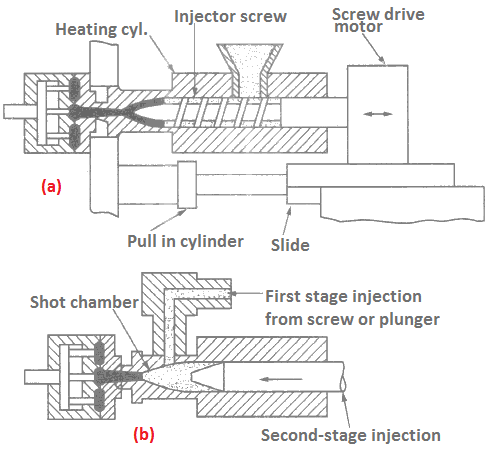 Heating cyl.
Injector screw
Screw drive motor

(a)

Pull in cylinder
Slide

Shot chamber
First stage injection from screw or plunger

(b)

Second-stage injection